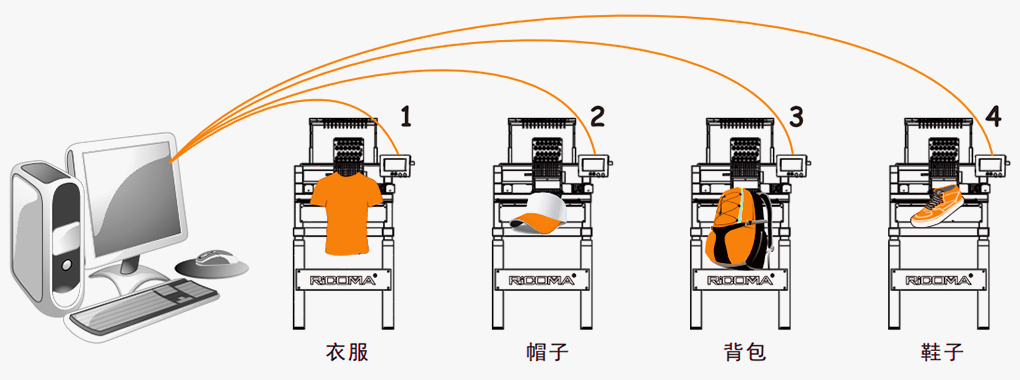 1
2
3
4
RiCOMA
RiCOMA
RiCOMA
RiCOMA
衣服
帽子
背包
鞋子